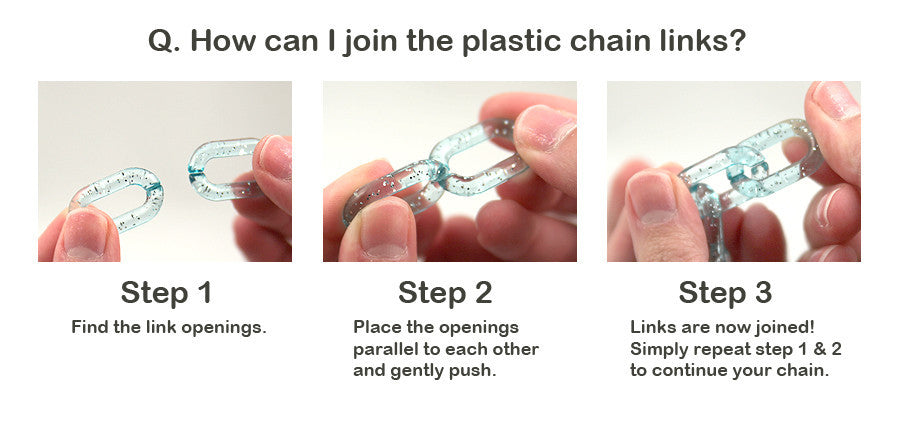 Q. How can I join the plastic chain links?

Step 1

Find the link openings.

Step 2

Place the openings parallel to each other and gently push.

Step 3

Links are now joined! Simply repeat step 1 & 2 to continue your chain.